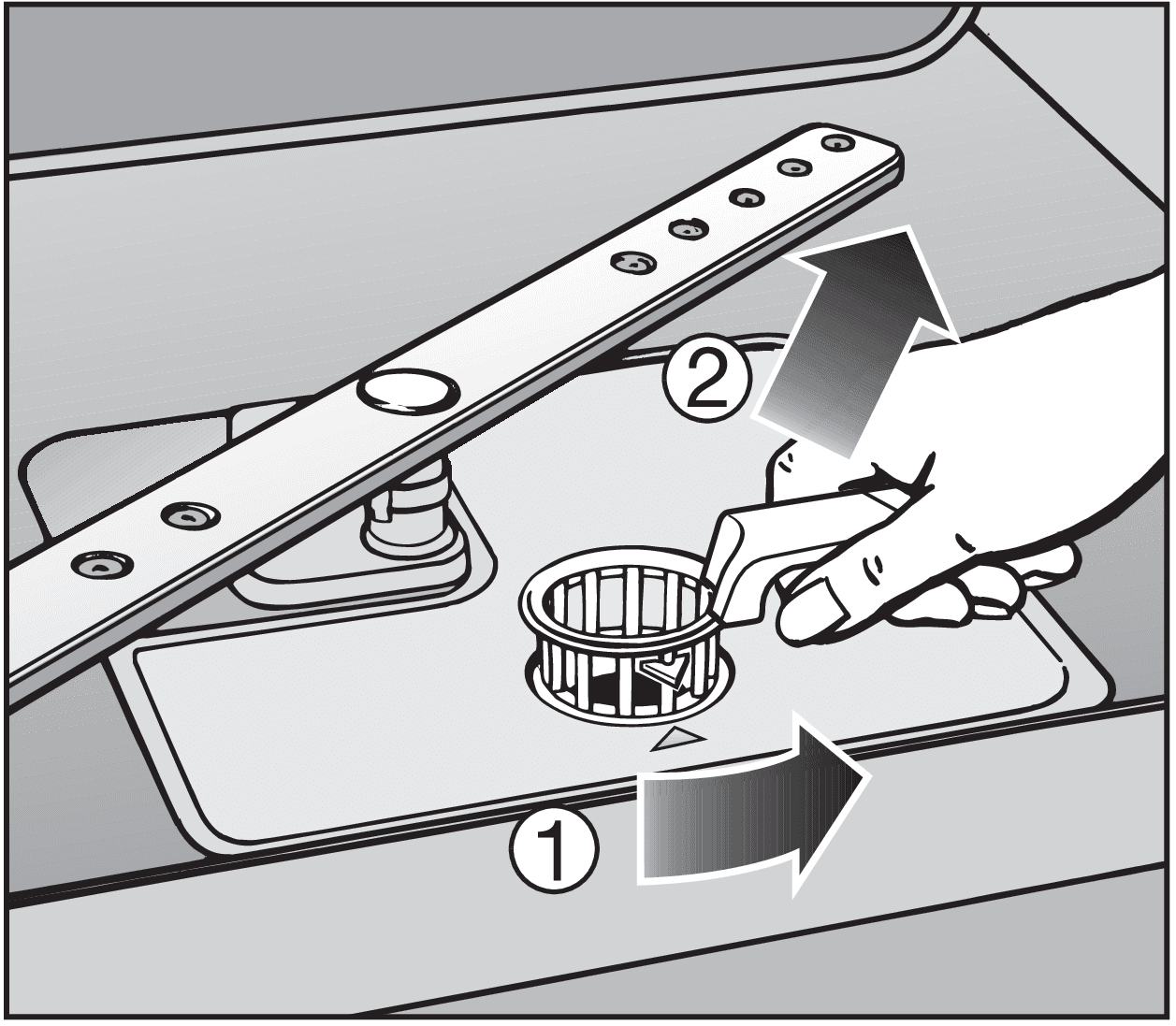 2

1