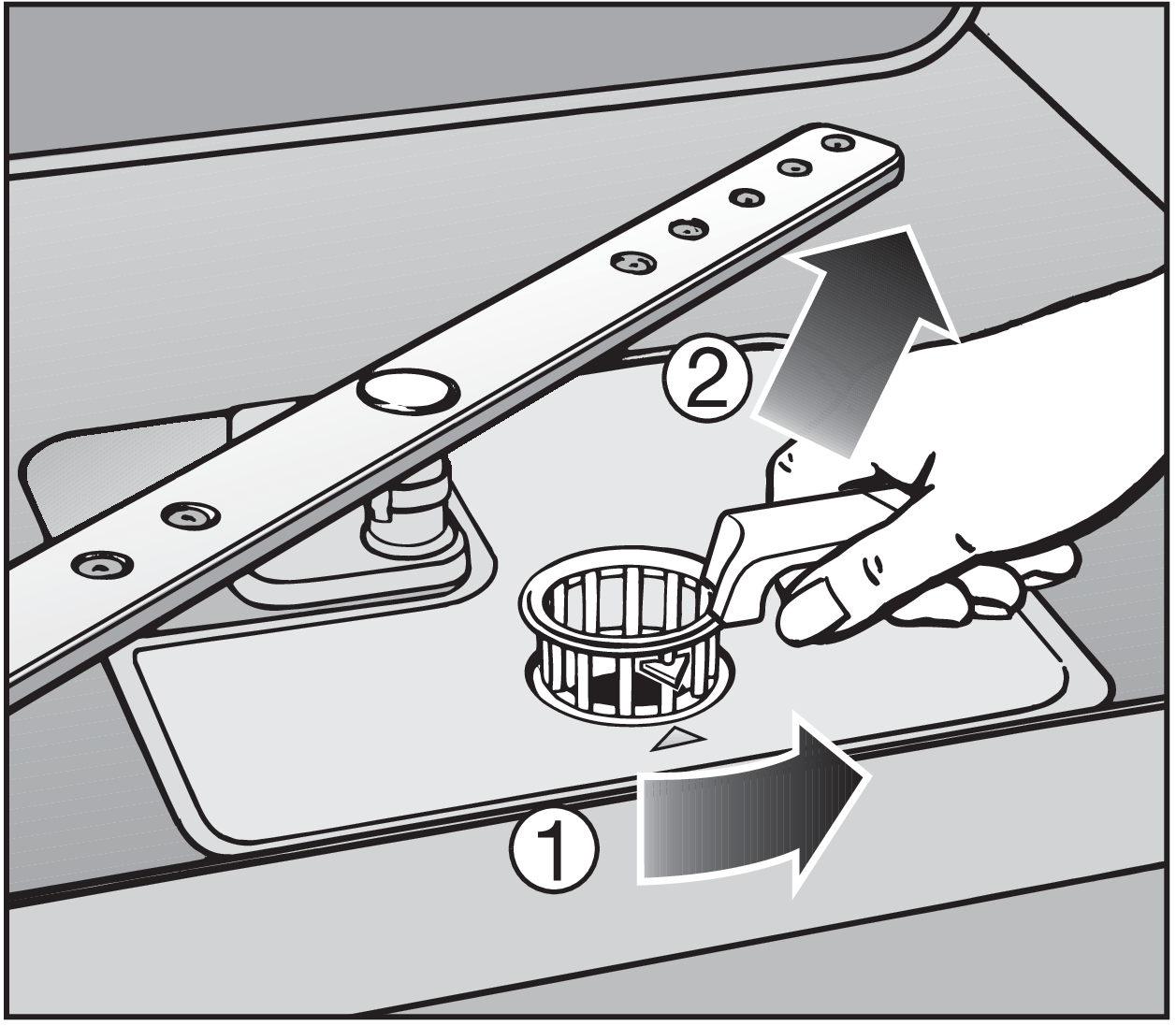 2

1