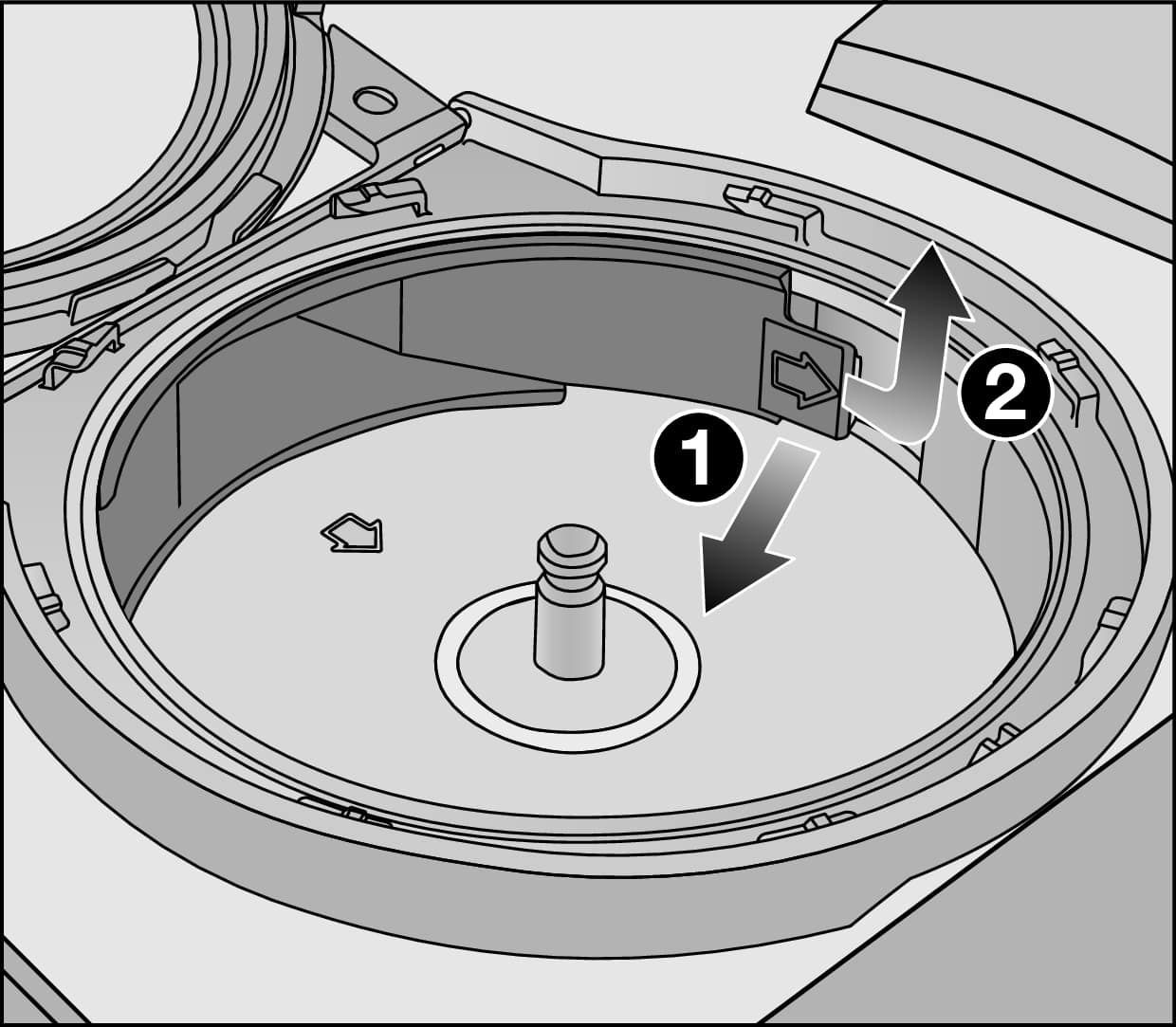 1
2